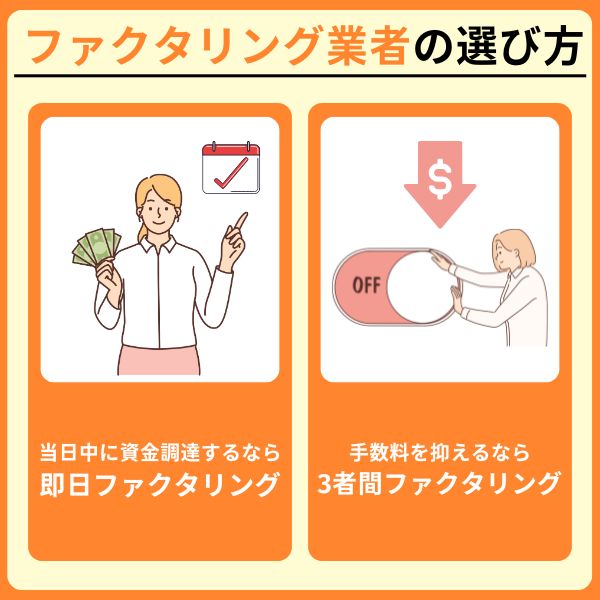 ファクタリング業者の選び方

当日中に資金調達するなら
即日ファクタリング

$

OFF

手数料を抑えるなら
3者間ファクタリング