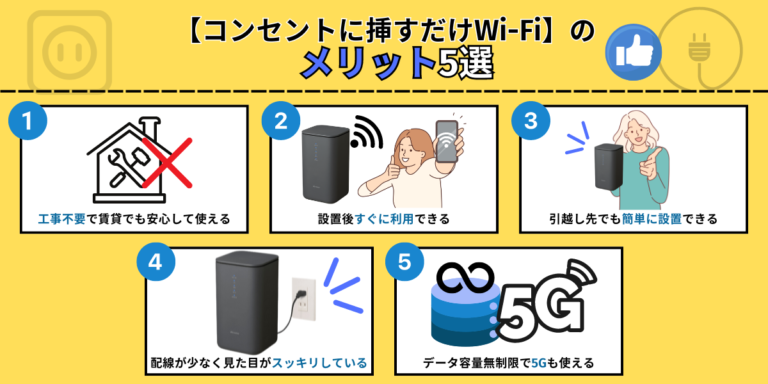 【コンセントに挿すだけWi-Fi】の
メリット5選

1
工事不要で賃貸でも安心して使える

2
設置後すぐに利用できる

3
引越し先でも簡単に設置できる

4
配線が少なく見た目がスッキリしている

5
5G
データ容量無制限で5Gも使える